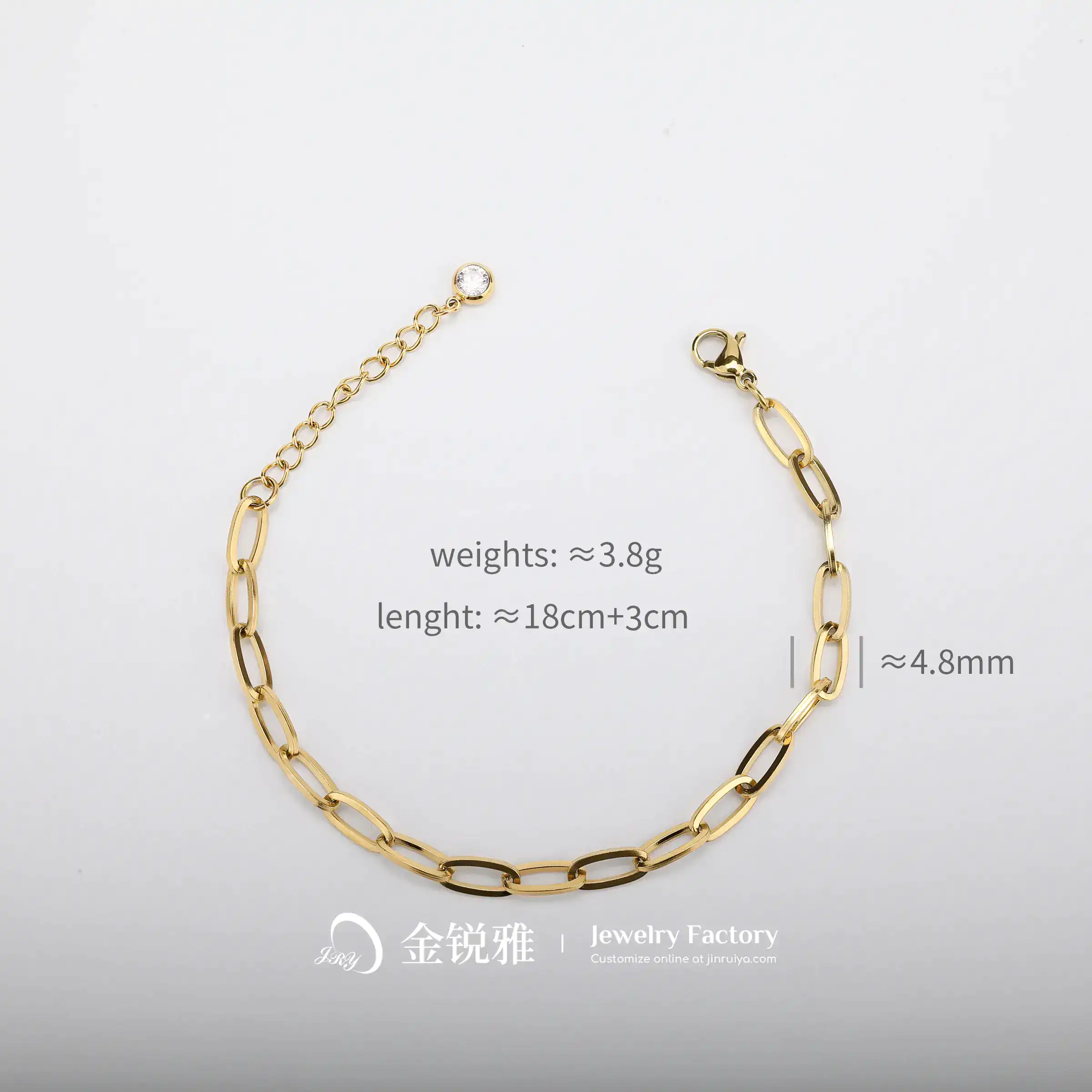 weights: ≈3.8g

lenght: ≈18cm+3cm

≈4.8mm

JRY 金锐雅 | Jewelry Factory
Customize online at jinruiya.com